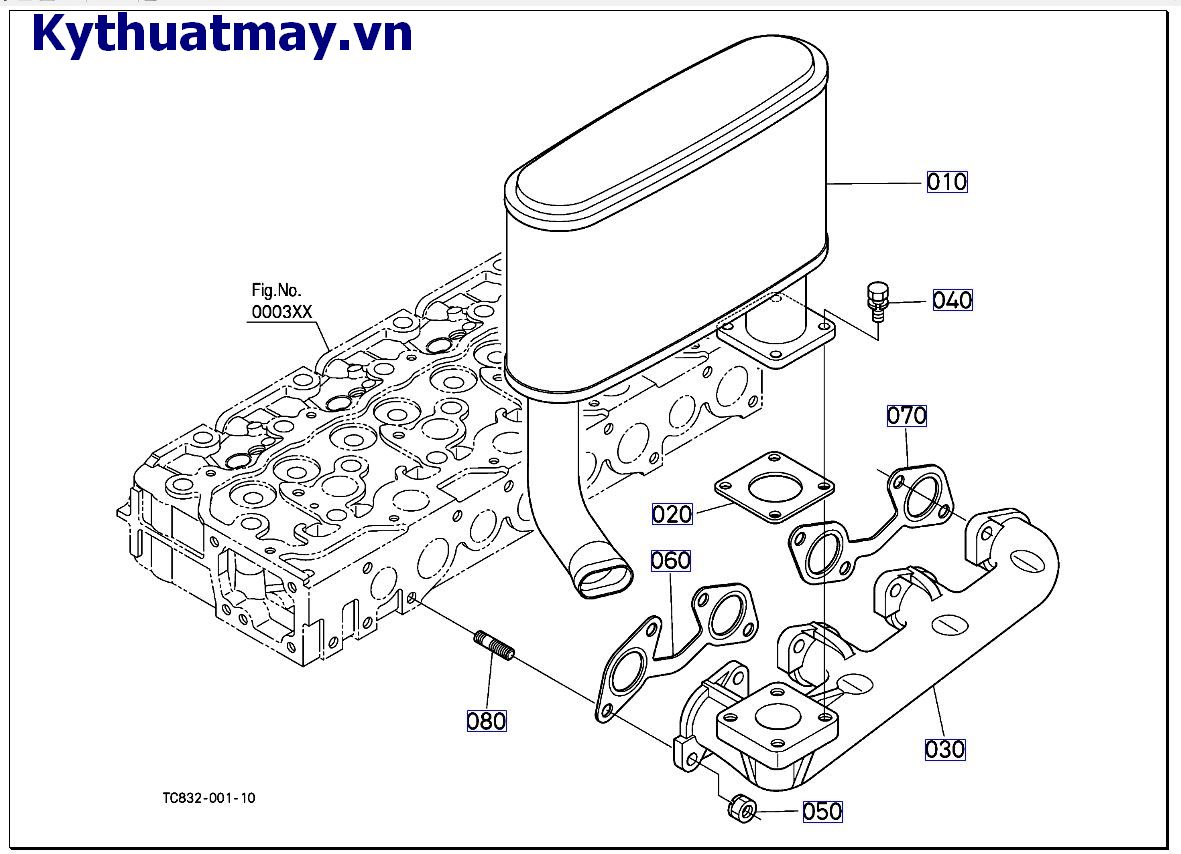 Kythuatmay.vn

Fig.No.
0003XX

010
040
070
020
060
080
030
050

TC832-001-10